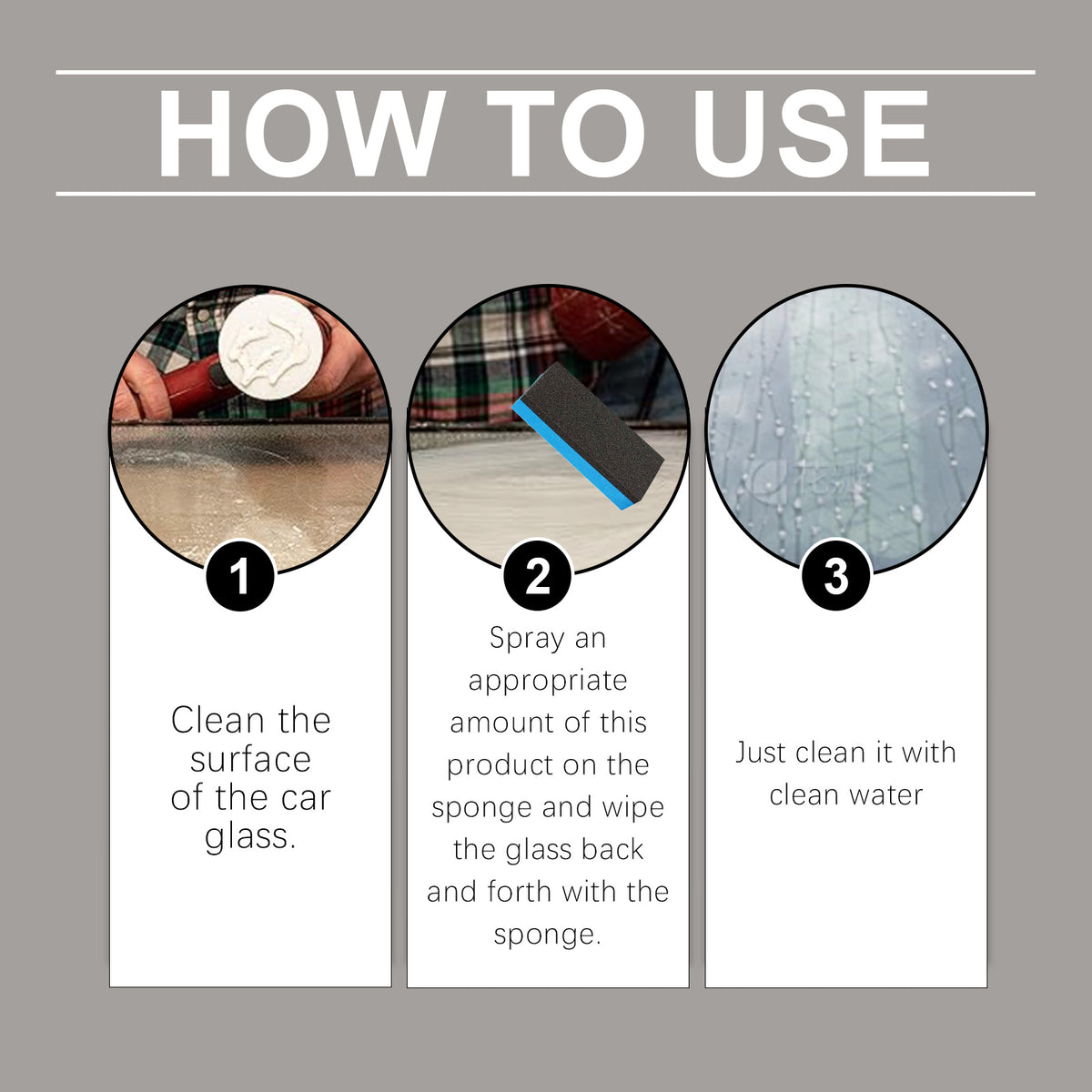 HOW TO USE

1

Clean the surface of the car glass.

2

Spray an appropriate amount of this product on the sponge and wipe the glass back and forth with the sponge.

3

Just clean it with clean water